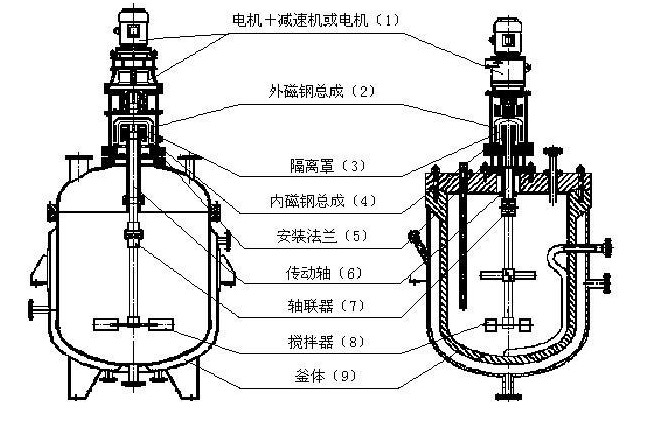 电机＋减速机或电机（1）

外磁钢总成（2）

隔离罩（3）

内磁钢总成（4）

安装法兰（5）

传动轴（6）

轴联器（7）

搅拌器（8）

釜体（9）